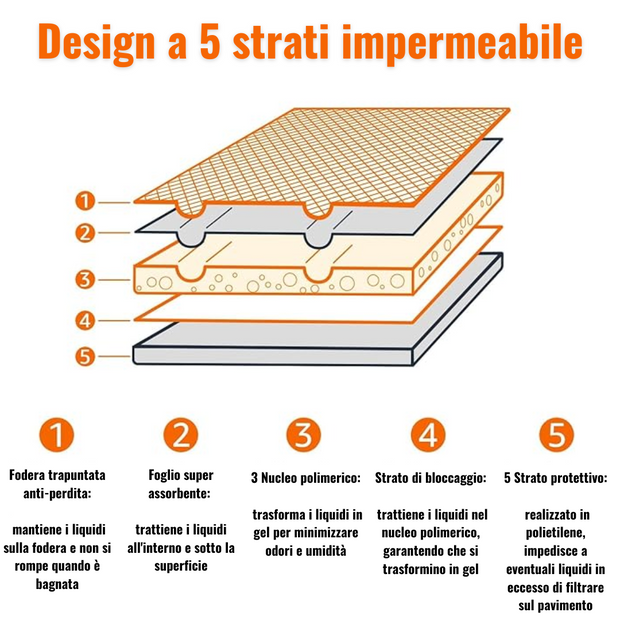 Design a 5 strati impermeabile

1
2
3
4
5

1
Fodera trapuntata anti-perdita:

mantiene i liquidi sulla fodera e non si rompe quando è bagnata

2
Foglio super assorbente:

trattiene i liquidi all'interno e sotto la superficie

3
3 Nucleo polimerico:

trasforma i liquidi in gel per minimizzare odori e umidità

4
Strato di bloccaggio:

trattiene i liquidi nel nucleo polimerico, garantendo che si trasformino in gel

5
5 Strato protettivo:

realizzato in polietilene, impedisce a eventuali liquidi in eccesso di filtrare sul pavimento